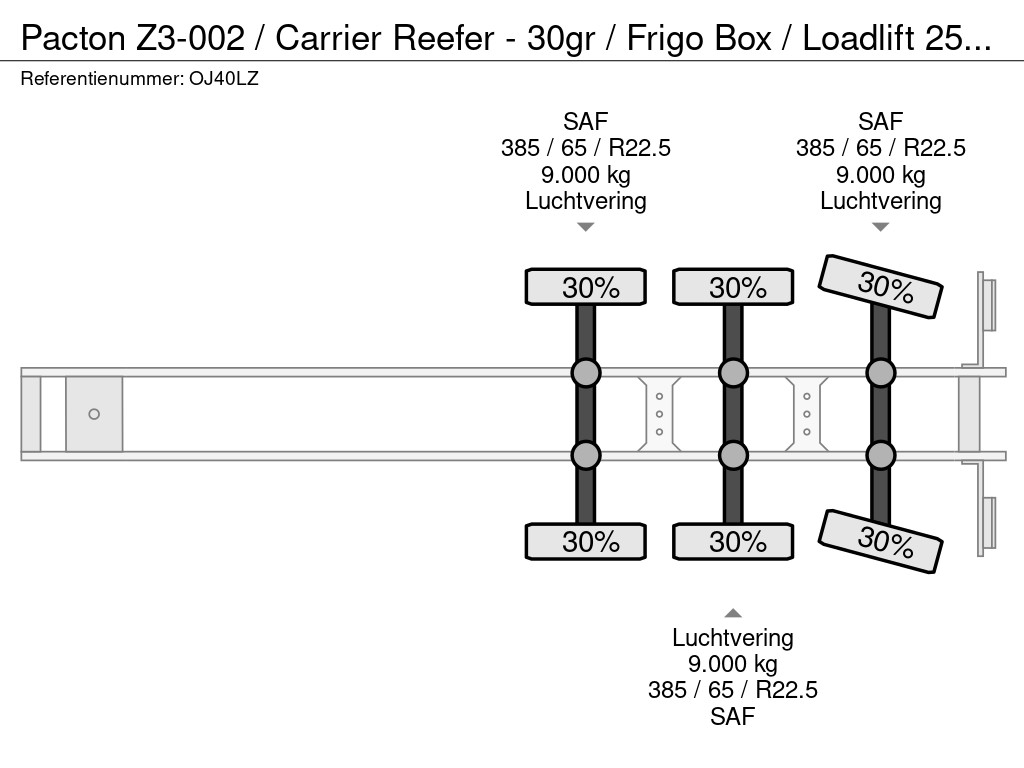 Pacton Z3-002 / Carrier Reefer - 30gr / Frigo Box / Loadlift 25...
Referentienummer: OJ40LZ

SAF
385 / 65 / R22.5
9.000 kg
Luchtvering

SAF
385 / 65 / R22.5
9.000 kg
Luchtvering

30%
30%
30%

30%
30%
30%

Luchtvering
9.000 kg
385 / 65 / R22.5
SAF