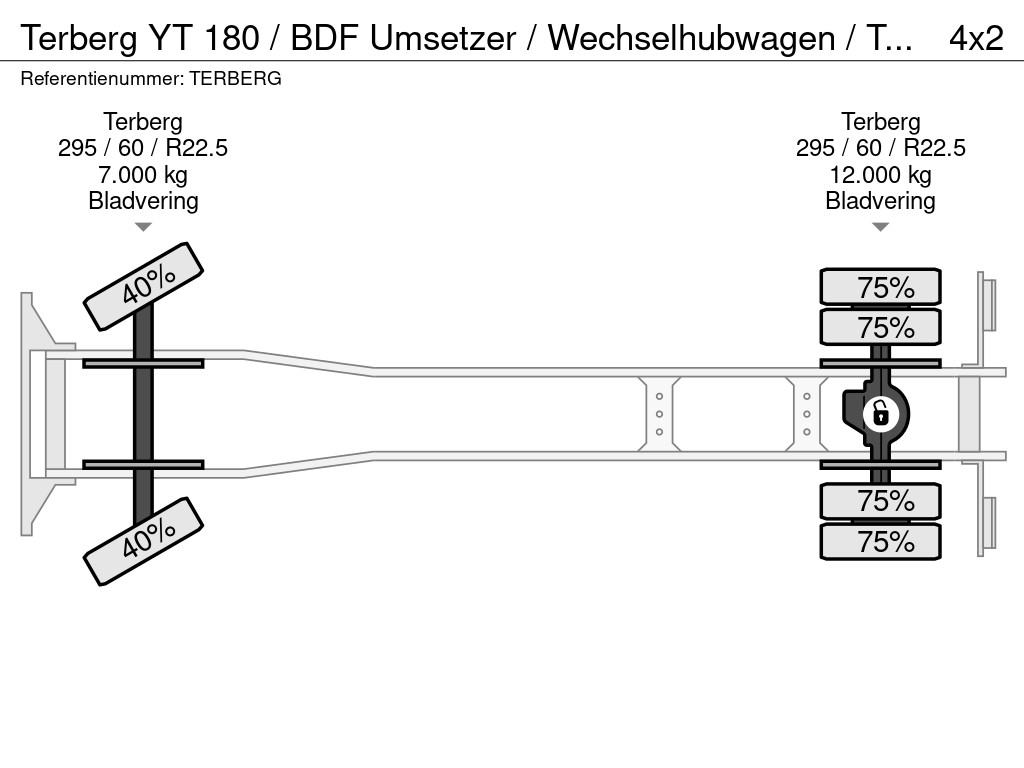 Terberg YT 180 / BDF Umsetzer / Wechselhubwagen / T... 4x2
Referentienummer: TERBERG

Terberg
295 / 60 / R22.5
7.000 kg
Bladvering

Terberg
295 / 60 / R22.5
12.000 kg
Bladvering

40%
40%
75%
75%
75%
75%