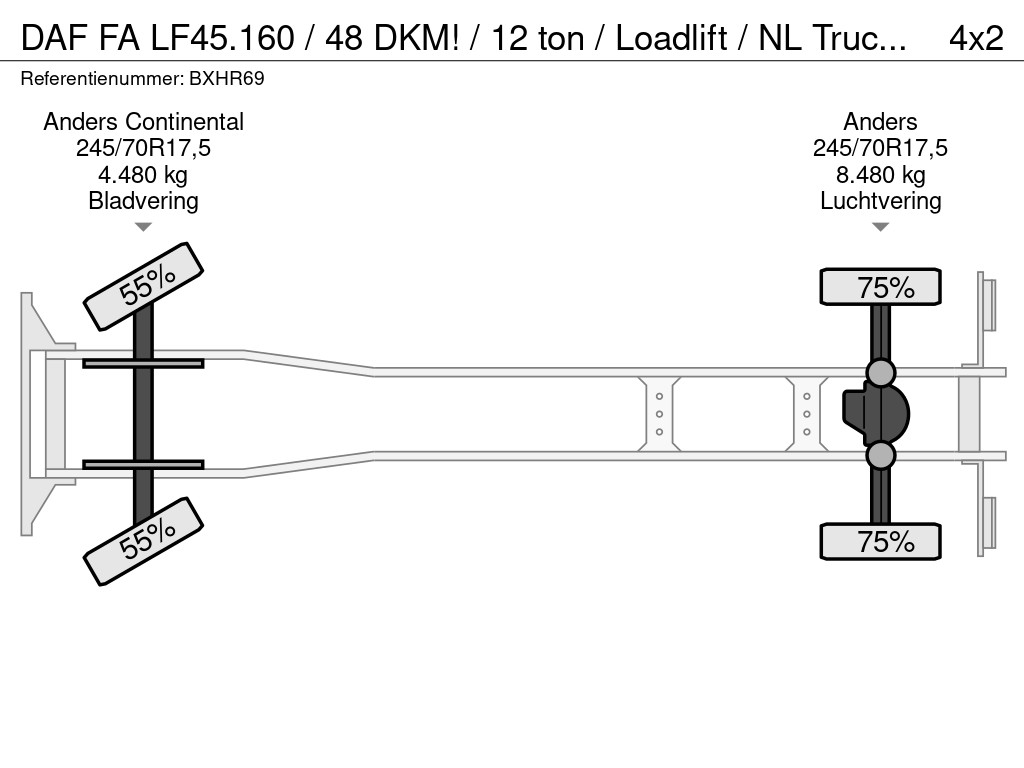 DAF FA LF45.160 / 48 DKM! / 12 ton / Loadlift / NL Truc... 4x2

Referentienummer: BXHR69

Anders Continental
245/70R17,5
4.480 kg
Bladvering

Anders
245/70R17,5
8.480 kg
Luchtvering

55%

55%

75%

75%