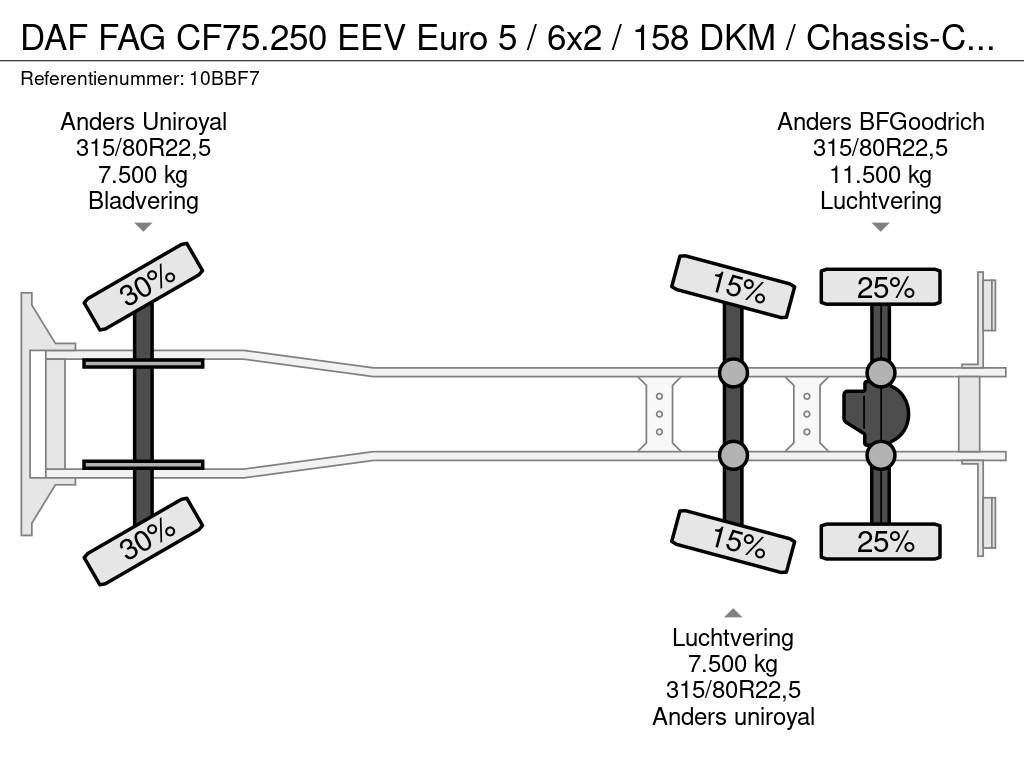 DAF FAG CF75.250 EEV Euro 5 / 6x2 / 158 DKM / Chassis-C...
Referentienummer: 10BBF7

Anders Uniroyal
315/80R22,5
7.500 kg
Bladvering

Anders BFGoodrich
315/80R22,5
11.500 kg
Luchtvering

30%
15%
25%
30%
15%
25%

Luchtvering
7.500 kg
315/80R22,5
Anders uniroyal